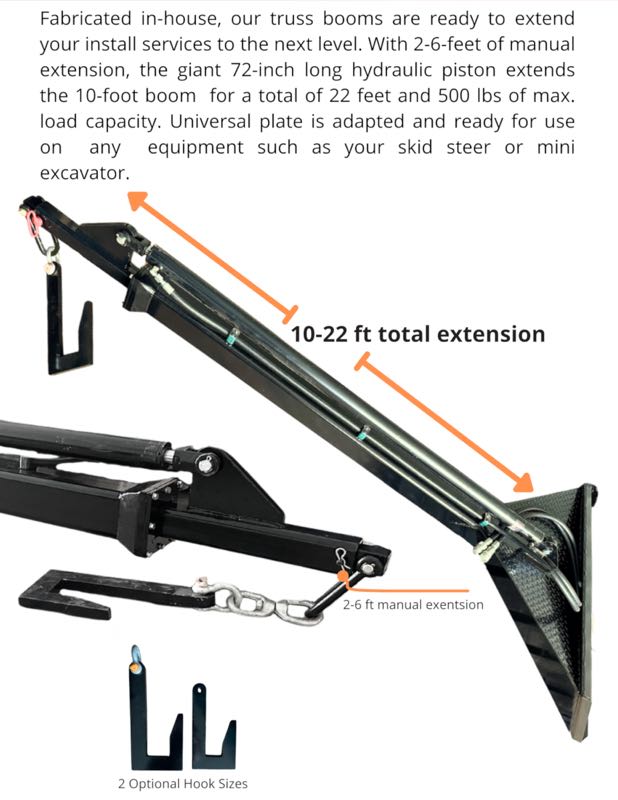 Fabricated in-house, our truss booms are ready to extend your install services to the next level. With 2-6-feet of manual extension, the giant 72-inch long hydraulic piston extends the 10-foot boom for a total of 22 feet and 500 lbs of max. load capacity. Universal plate is adapted and ready for use on any equipment such as your skid steer or mini excavator.

10-22 ft total extension

2-6 ft manual exentsion

2 Optional Hook Sizes